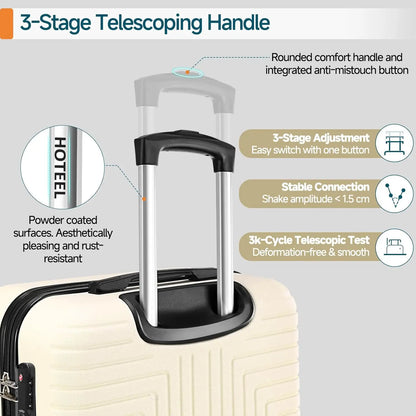 3-Stage Telescoping Handle

Rounded comfort handle and integrated anti-mistouch button

HOTEEL

Powder coated surfaces. Aesthetically pleasing and rust-resistant

3-Stage Adjustment
Easy switch with one button

Stable Connection
Shake amplitude < 1.5 cm

3k-Cycle Telescopic Test
Deformation-free & smooth