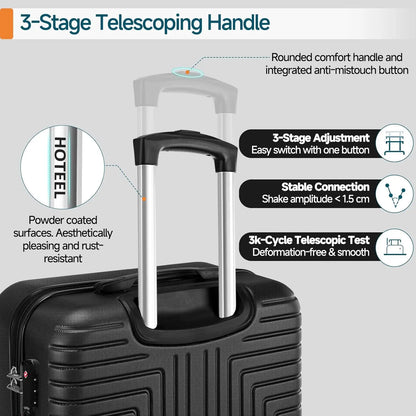 3-Stage Telescoping Handle

Rounded comfort handle and integrated anti-mistouch button

HOTEEL

Powder coated surfaces. Aesthetically pleasing and rust-resistant

3-Stage Adjustment
Easy switch with one button

Stable Connection
Shake amplitude < 1.5 cm

3k-Cycle Telescopic Test
Deformation-free & smooth