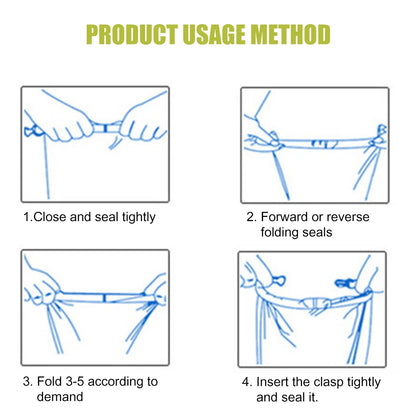 PRODUCT USAGE METHOD

1.Close and seal tightly

2. Forward or reverse folding seals

3. Fold 3-5 according to demand

4. Insert the clasp tightly and seal it.